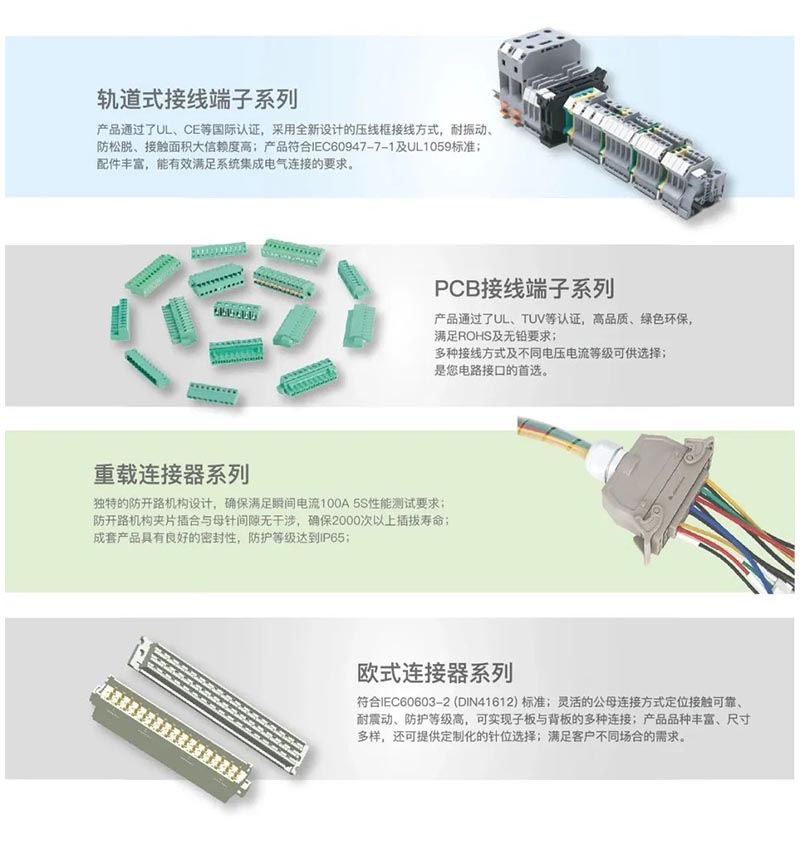 轨道式接线端子系列

产品通过了UL、CE等国际认证，采用全新设计的压线框接线方式，耐振动、防松脱、接触面积大信赖度高；产品符合IEC60947-7-1及UL1059标准；配件丰富，能有效满足系统集成电气连接的要求。

PCB接线端子系列

产品通过了UL、TUV等认证，高品质、绿色环保，满足ROHS及无铅要求；多种接线方式及不同电压电流等级可供选择；是您电路接口的首选。

重载连接器系列

独特的防开路机构设计，确保满足瞬间电流100A 5S性能测试要求；防开路机构夹片插合与母针间隙无干涉，确保2000次以上插拔寿命；成套产品具有良好的密封性，防护等级达到IP65；

欧式连接器系列

符合IEC60603-2 (DIN41612) 标准；灵活的公母连接方式定位接触可靠、耐震动、防护等级高，可实现子板与背板的多种连接；产品品种丰富、尺寸多样，还可提供定制化的针位选择；满足客户不同场合的需求。